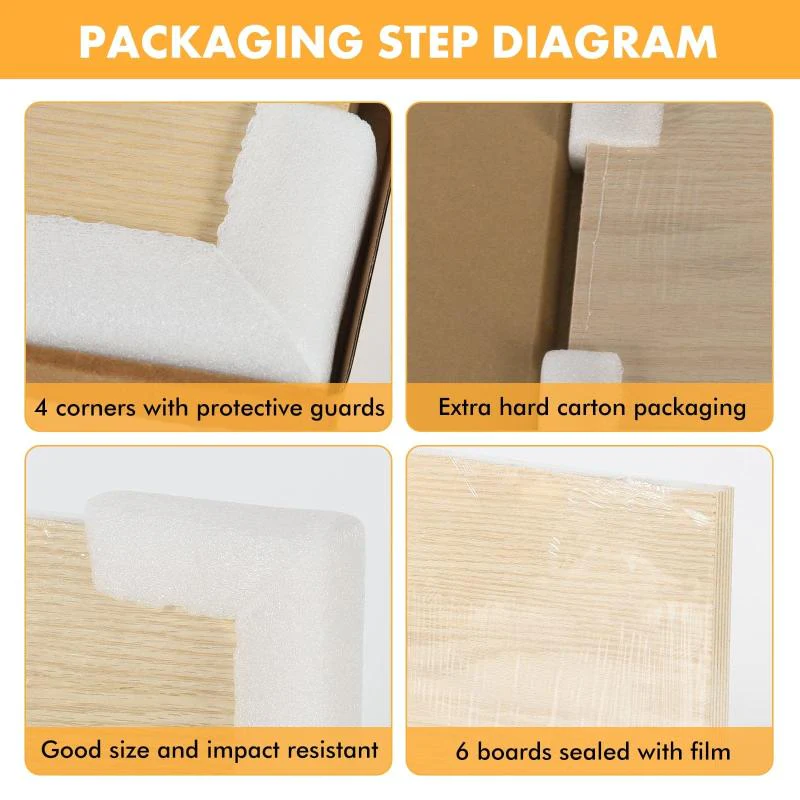 PACKAGING STEP DIAGRAM

4 corners with protective guards

Extra hard carton packaging

Good size and impact resistant

6 boards sealed with film