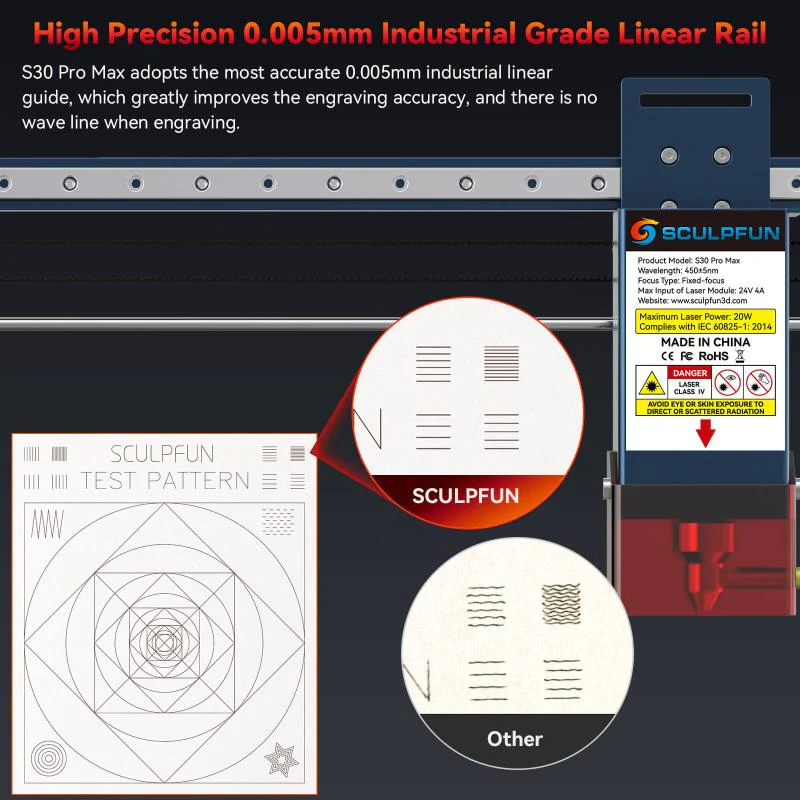 High Precision 0.005mm Industrial Grade Linear Rail

S30 Pro Max adopts the most accurate 0.005mm industrial linear guide, which greatly improves the engraving accuracy, and there is no wave line when engraving.

SCULPFUN

Product Model: S30 Pro Max
Wavelength: 450±5nm
Focus Type: Fixed-focus
Max Input of Laser Module: 24V 4A
Website: www.sculpfun3d.com

Maximum Laser Power: 20W
Complies with IEC 60825-1: 2014

MADE IN CHINA
CE FC RoHS

DANGER
LASER CLASS IV
AVOID EYE OR SKIN EXPOSURE TO DIRECT OR SCATTERED RADIATION

SCULPFUN
TEST PATTERN

SCULPFUN

Other