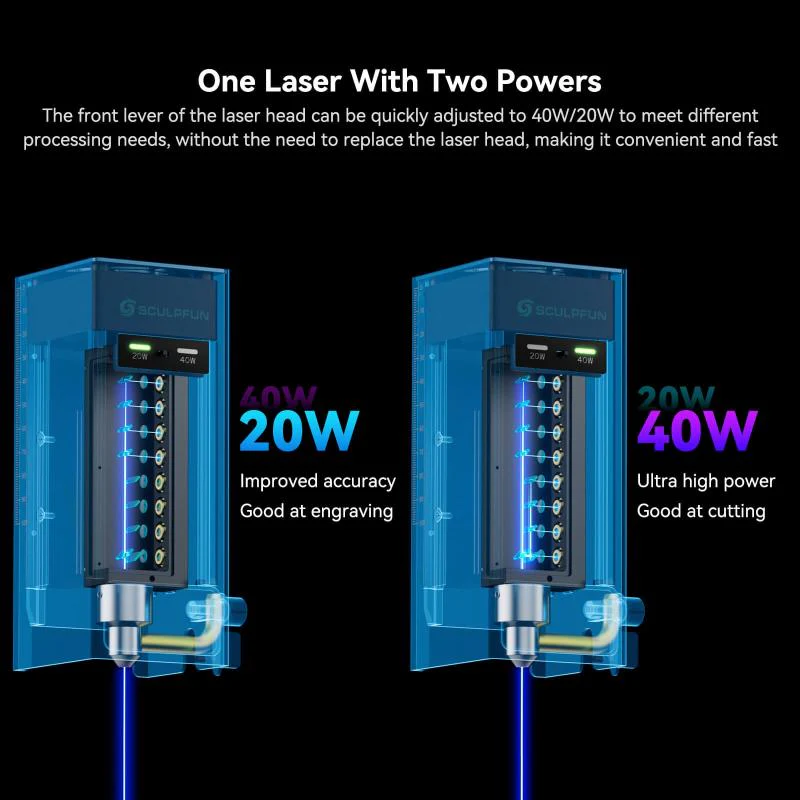 One Laser With Two Powers

The front lever of the laser head can be quickly adjusted to 40W/20W to meet different processing needs, without the need to replace the laser head, making it convenient and fast

SCULPFUN

20W 40W

40W
20W
Improved accuracy
Good at engraving

SCULPFUN

20W 40W

20W
40W
Ultra high power
Good at cutting